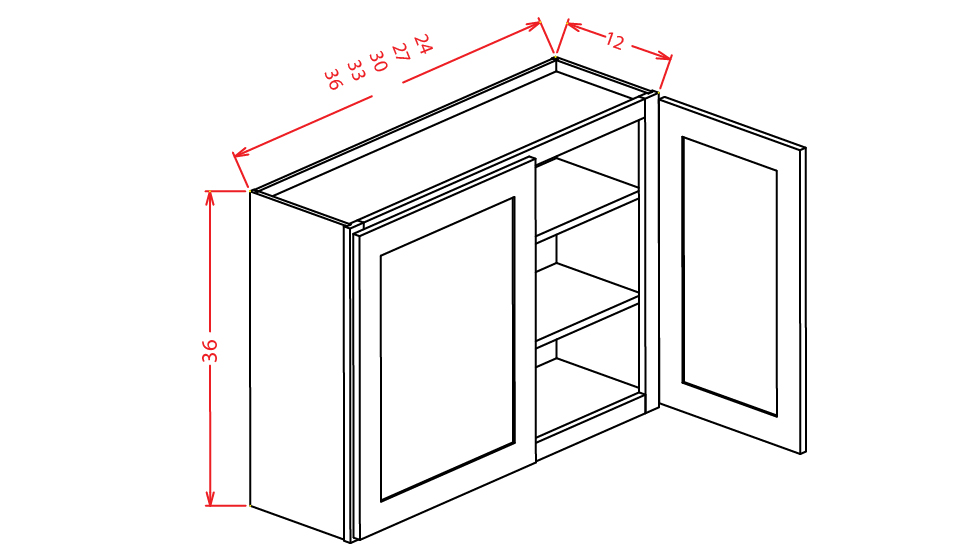 24
27
30
33
36
12
36