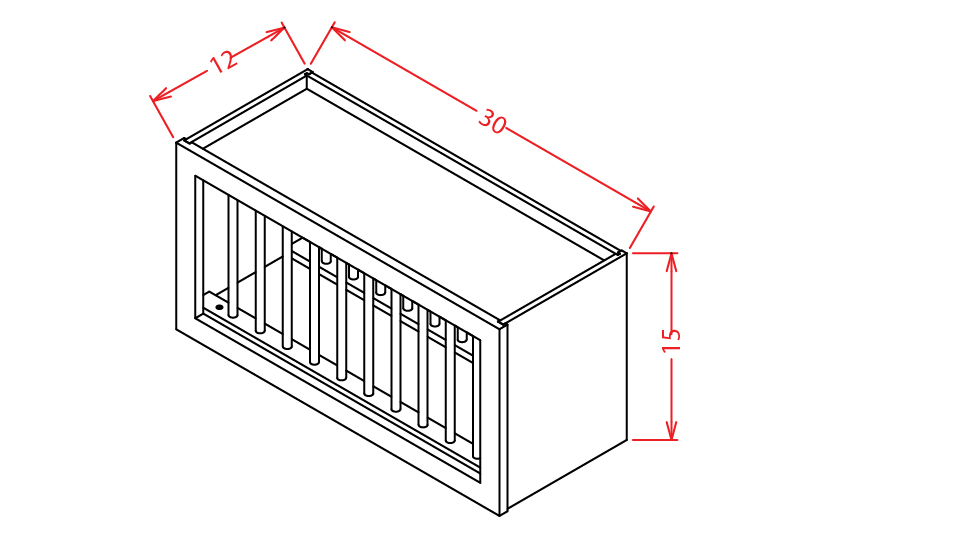 12
30
15