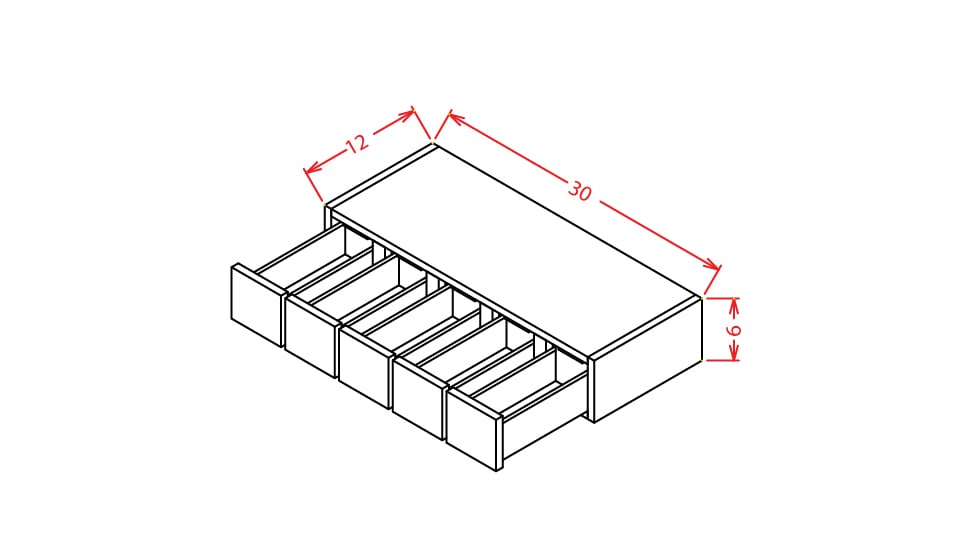 12

30

6