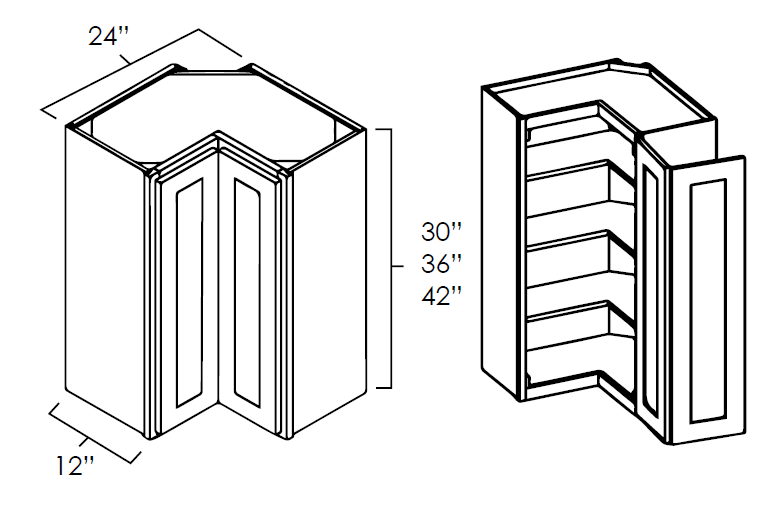 24"

30"
36"
42"

12"